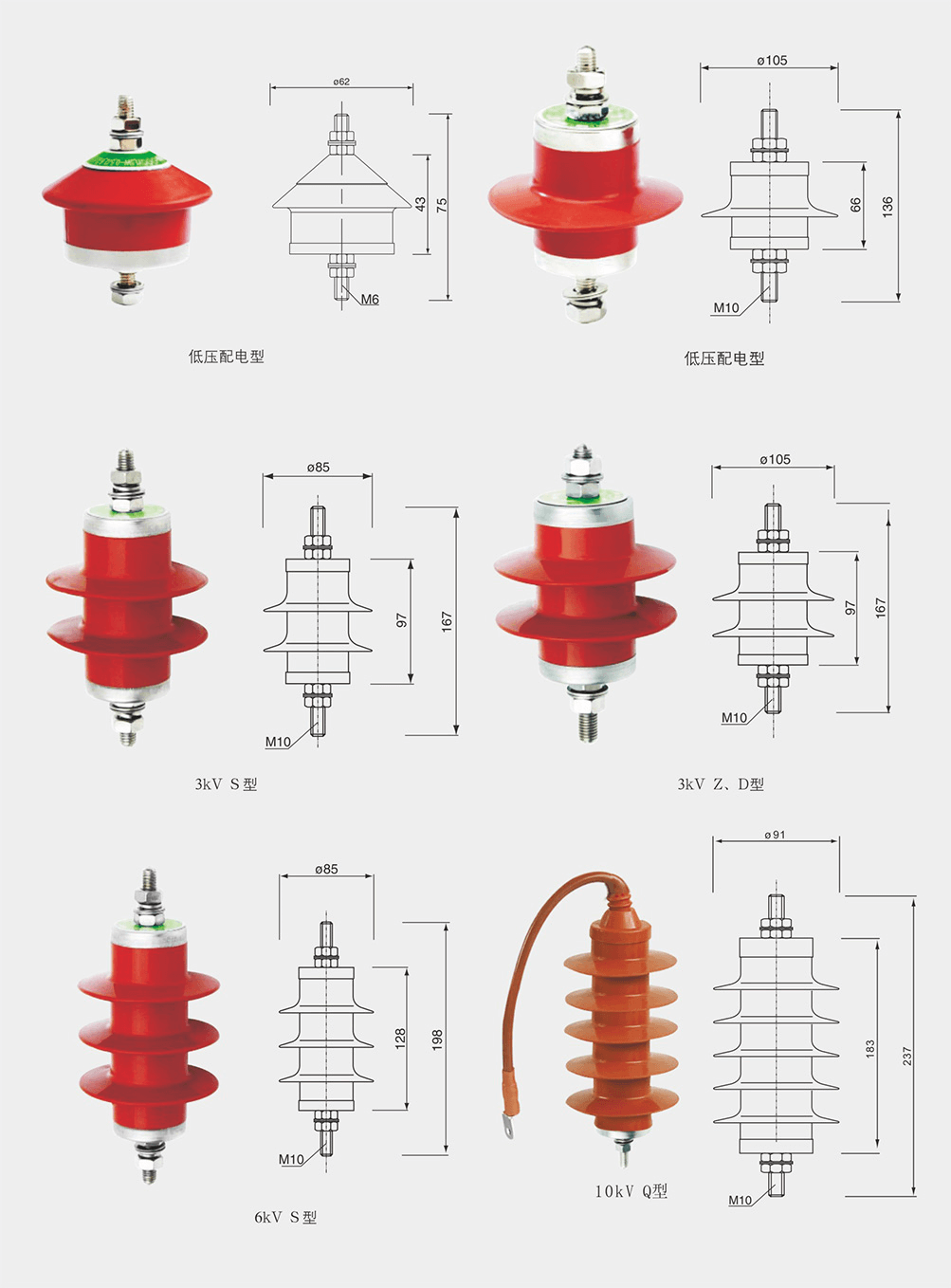 ø62

43

75

M6

低压配电型

ø105

66

136

M10

低压配电型

ø85

97

167

M10

3kV S型

ø105

97

167

M10

3kV Z、D型

ø85

128

198

M10

6kV S型

ø91

183

237

M10

10kV Q型